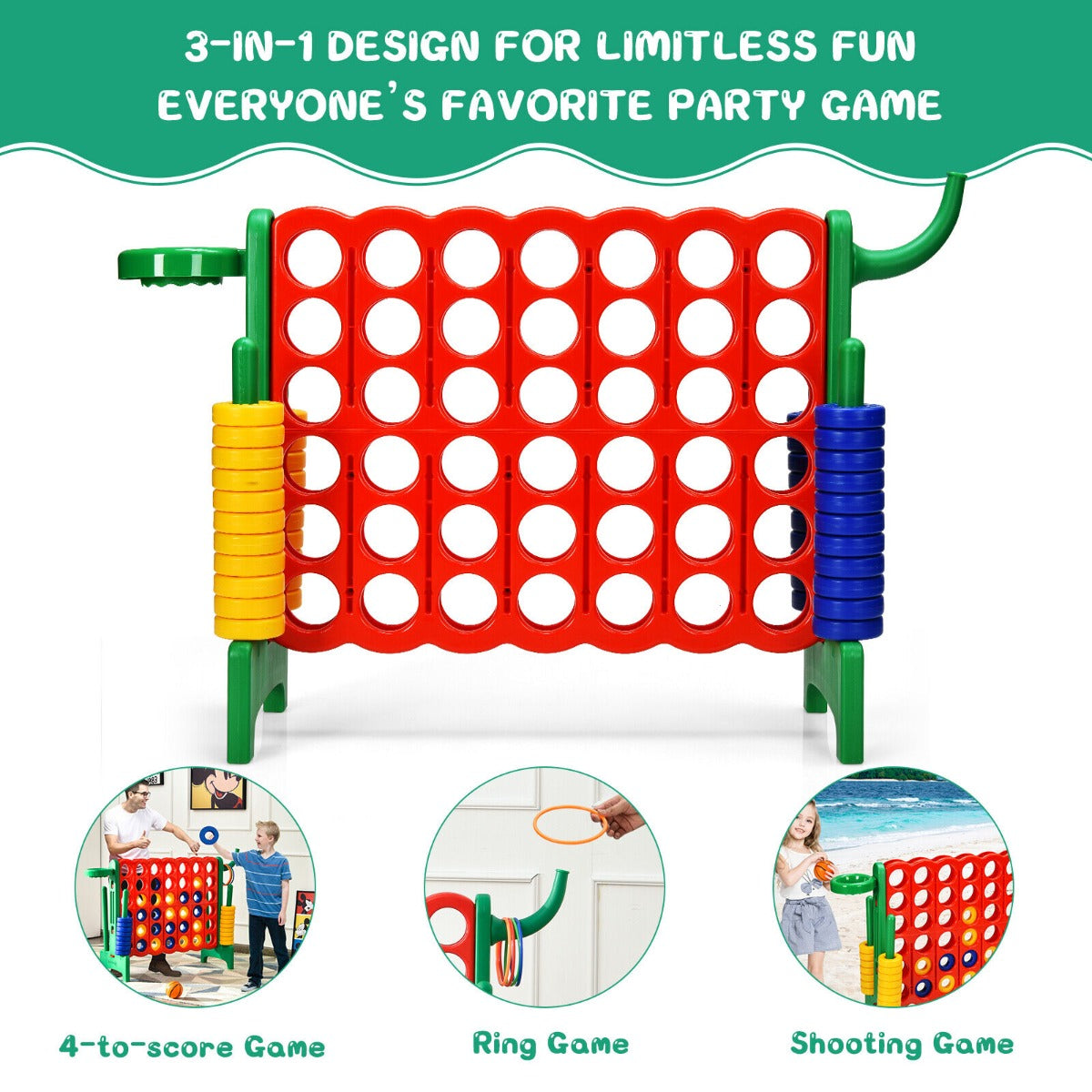 3-IN-1 DESIGN FOR LIMITLESS FUN
EVERYONE'S FAVORITE PARTY GAME

4-to-score Game

Ring Game

Shooting Game