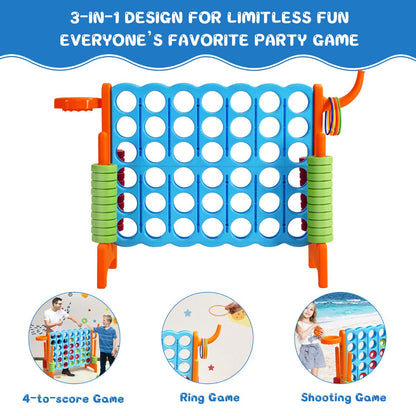 3-IN-1 DESIGN FOR LIMITLESS FUN
EVERYONE'S FAVORITE PARTY GAME

4-to-score Game

Ring Game

Shooting Game