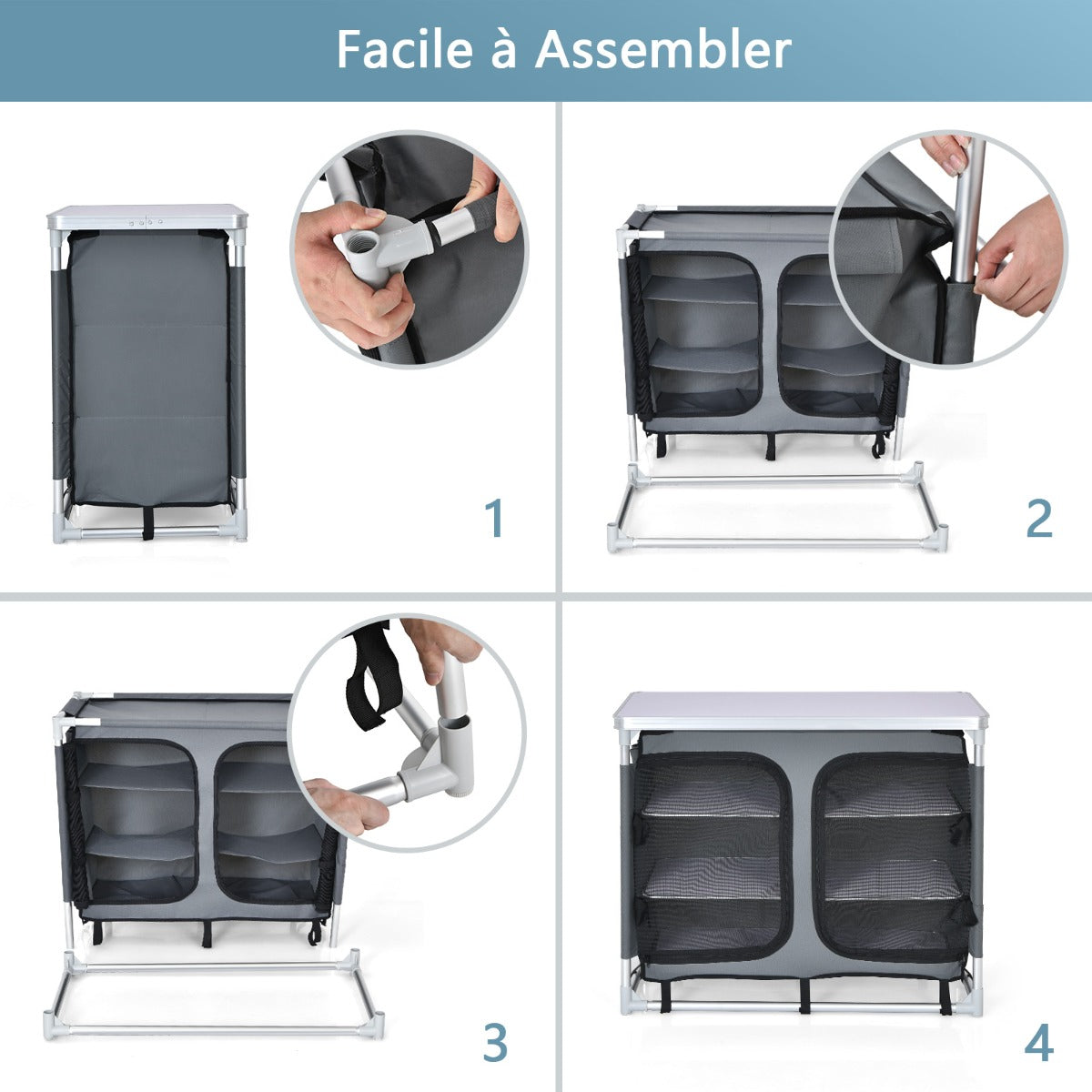 Facile à Assembler

1

2

3

4