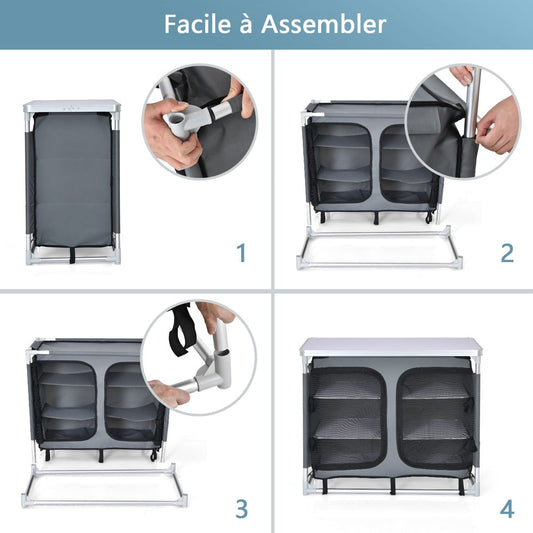 Facile à Assembler

1

2

3

4