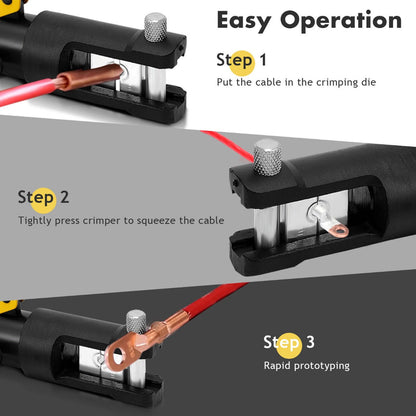 Easy Operation

Step 1

Put the cable in the crimping die

Step 2

Tightly press crimper to squeeze the cable

Step 3

Rapid prototyping