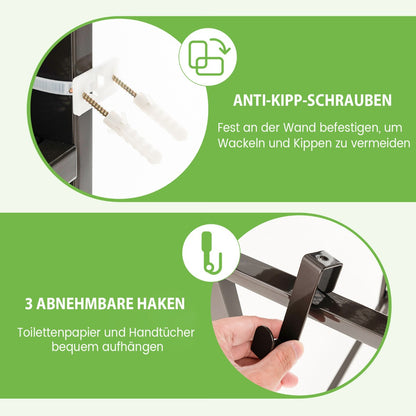 ANTI-KIPP-SCHRAUBEN

Fest an der Wand befestigen, um Wackeln und Kippen zu vermeiden

3 ABNEHMBARE HAKEN

Toilettenpapier und Handtücher bequem aufhängen