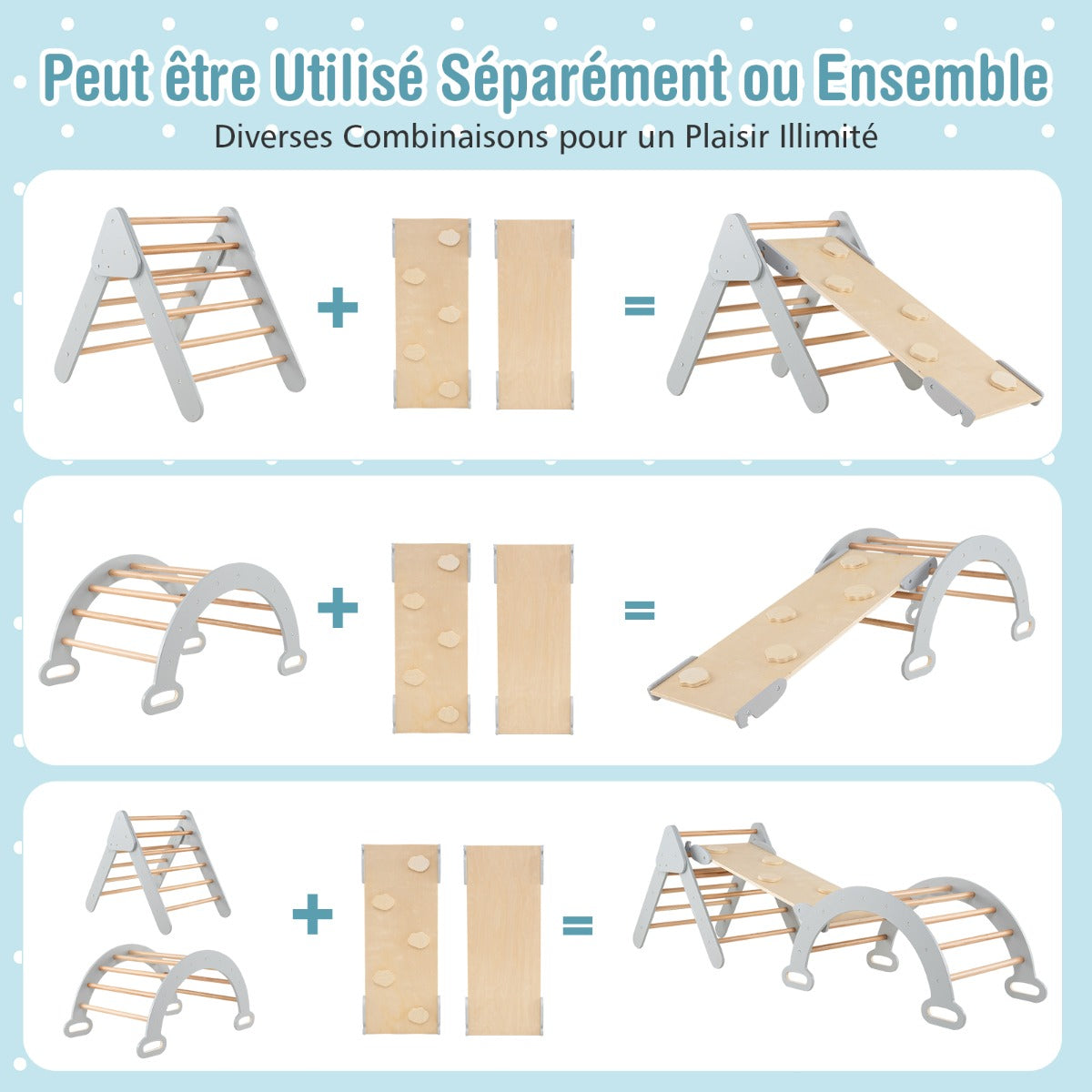 Peut être Utilisé Séparément ou Ensemble
Diverses Combinaisons pour un Plaisir Illimité

+ =

+ =

+ =