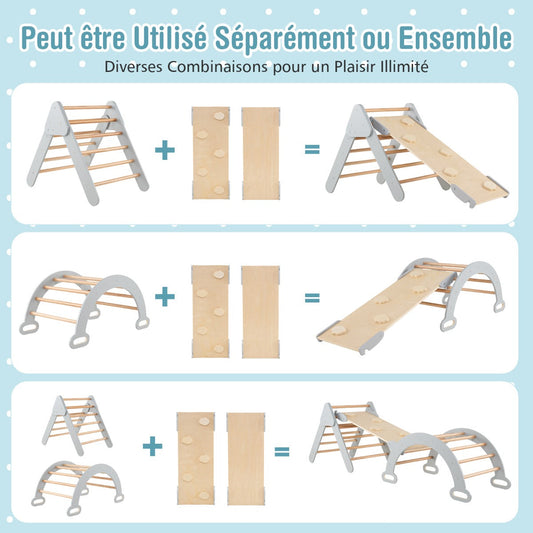 Peut être Utilisé Séparément ou Ensemble
Diverses Combinaisons pour un Plaisir Illimité

+ =

+ =

+ =