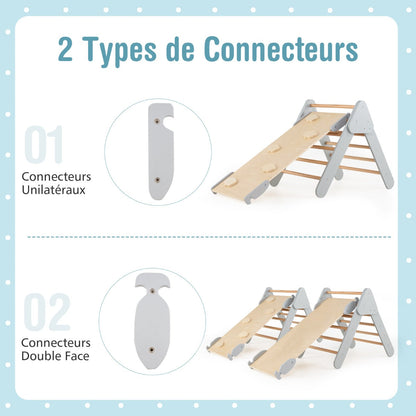 2 Types de Connecteurs

01

Connecteurs Unilatéraux

02

Connecteurs Double Face