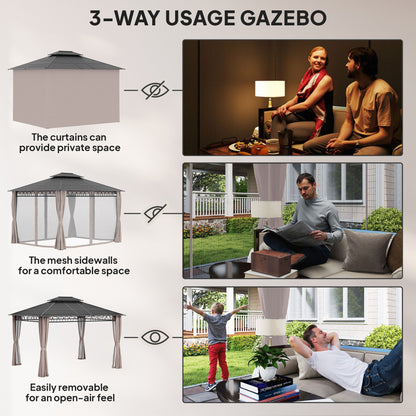 3-WAY USAGE GAZEBO

The curtains can provide private space

The mesh sidewalls for a comfortable space

Easily removable for an open-air feel