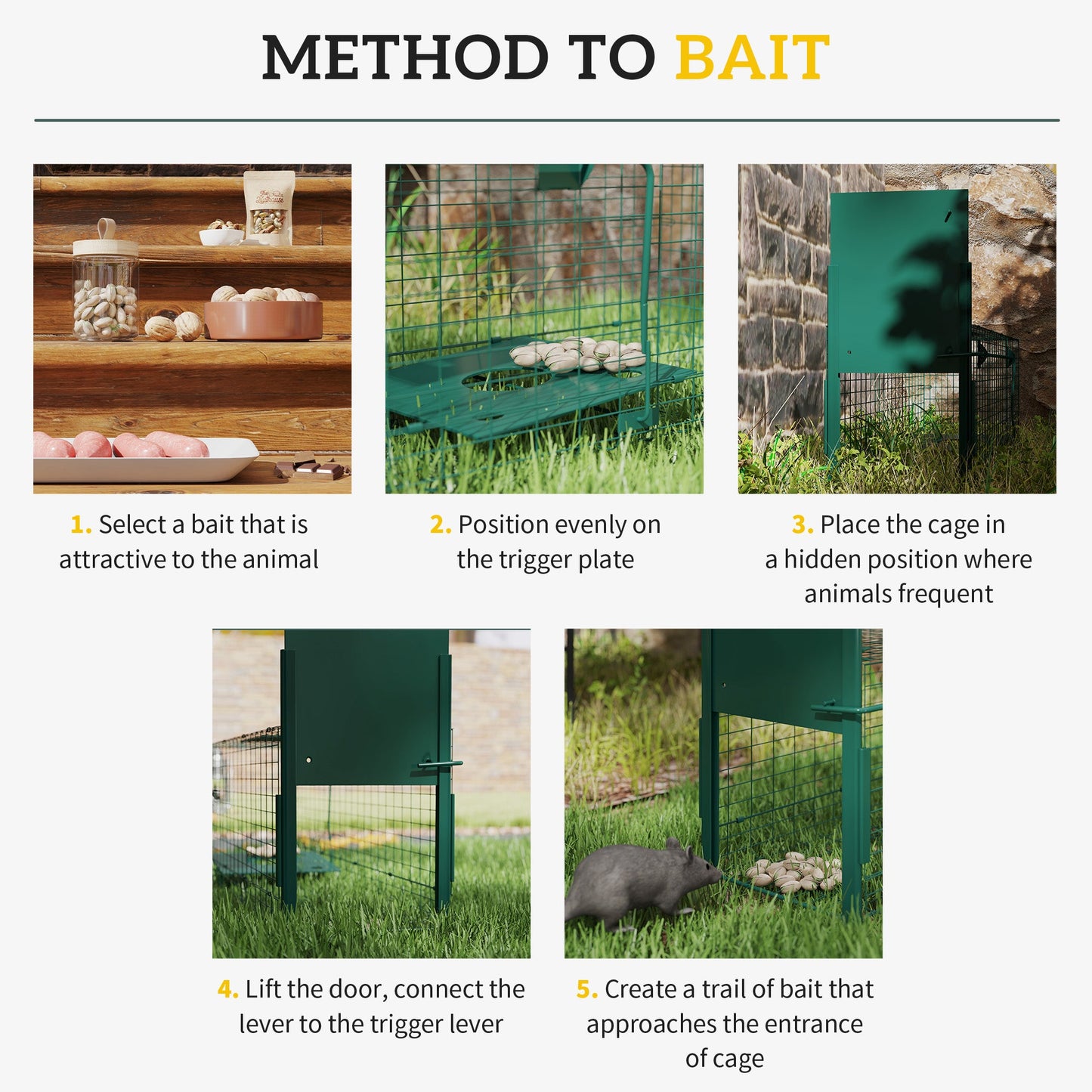 METHOD TO BAIT

1. Select a bait that is attractive to the animal

2. Position evenly on the trigger plate

3. Place the cage in a hidden position where animals frequent

4. Lift the door, connect the lever to the trigger lever

5. Create a trail of bait that approaches the entrance of cage