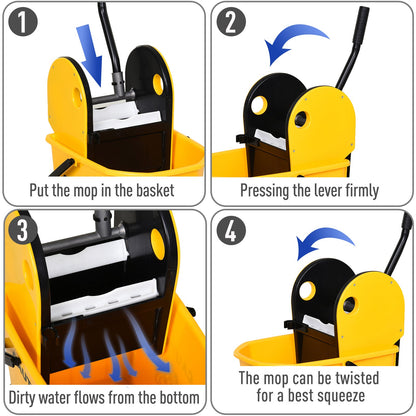 1

Put the mop in the basket

2

Pressing the lever firmly

3

Dirty water flows from the bottom

4

The mop can be twisted for a best squeeze